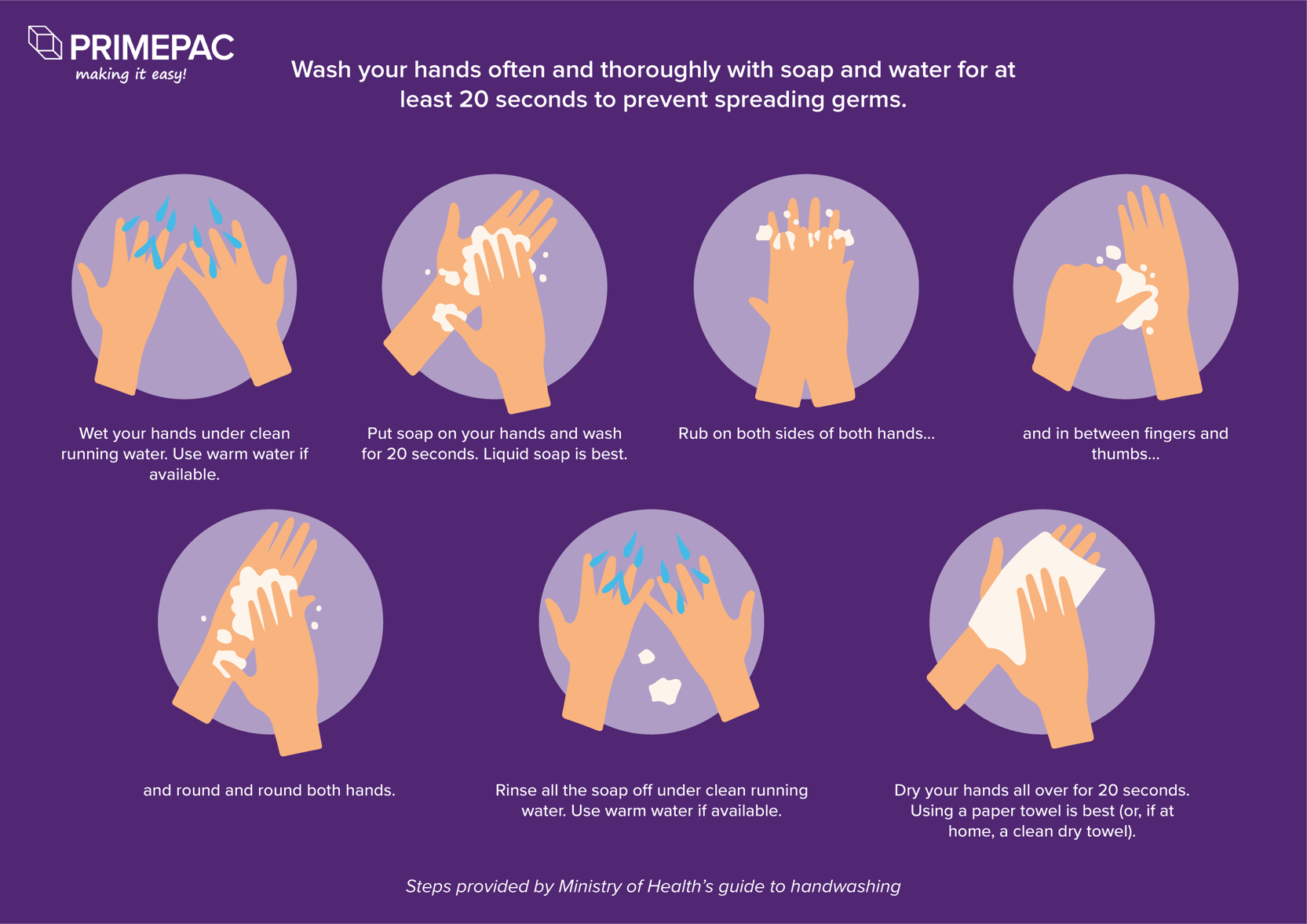 PRIMEPAC
making it easy!

Wash your hands often and thoroughly with soap and water for at least 20 seconds to prevent spreading germs.

Wet your hands under clean running water. Use warm water if available.

Put soap on your hands and wash for 20 seconds. Liquid soap is best.

Rub on both sides of both hands...

and in between fingers and thumbs...

and round and round both hands.

Rinse all the soap off under clean running water. Use warm water if available.

Dry your hands all over for 20 seconds. Using a paper towel is best (or, if at home, a clean dry towel).

Steps provided by Ministry of Health's guide to handwashing